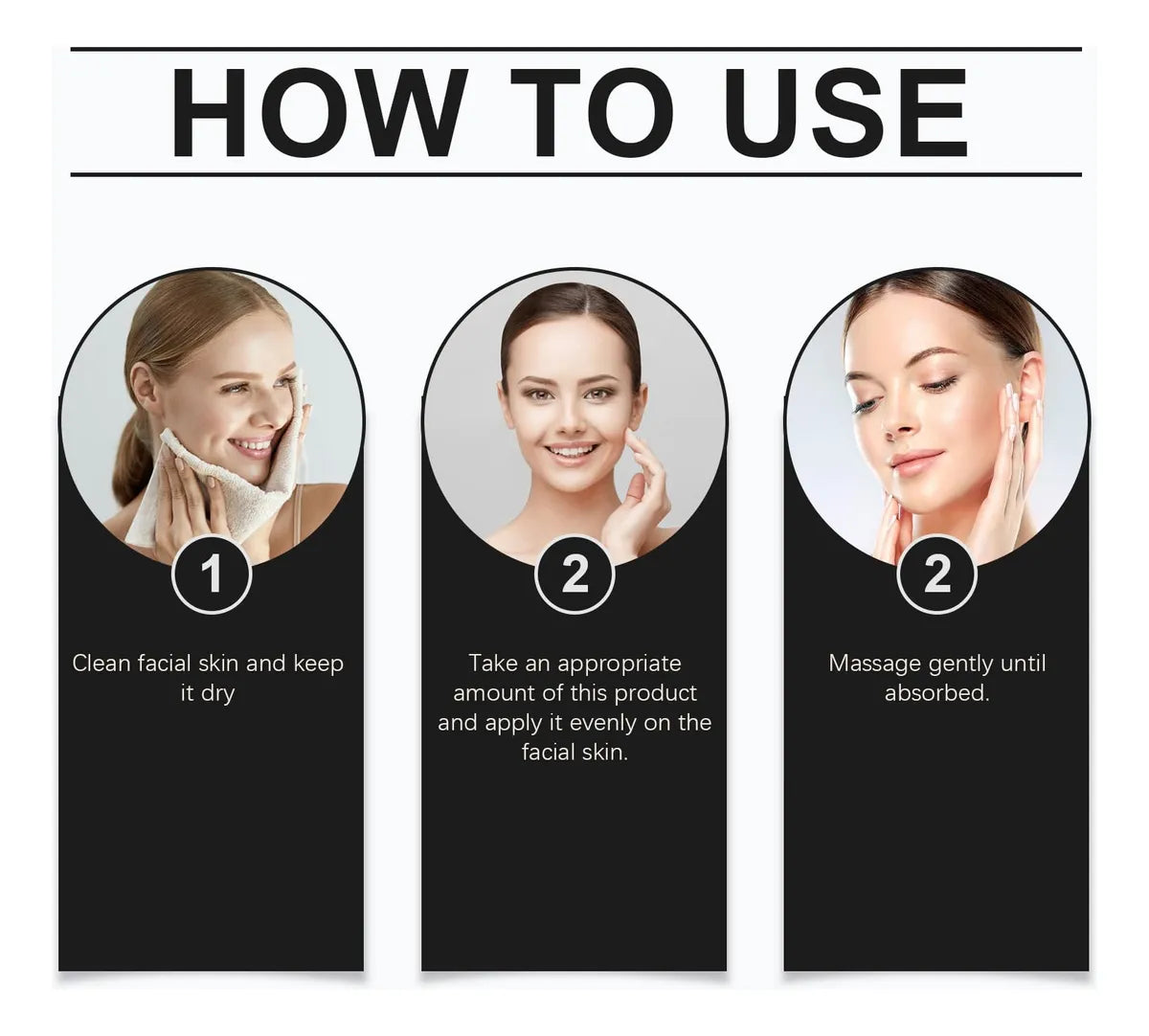 HOW TO USE

1

Clean facial skin and keep it dry

2

Take an appropriate amount of this product and apply it evenly on the facial skin.

2

Massage gently until absorbed.