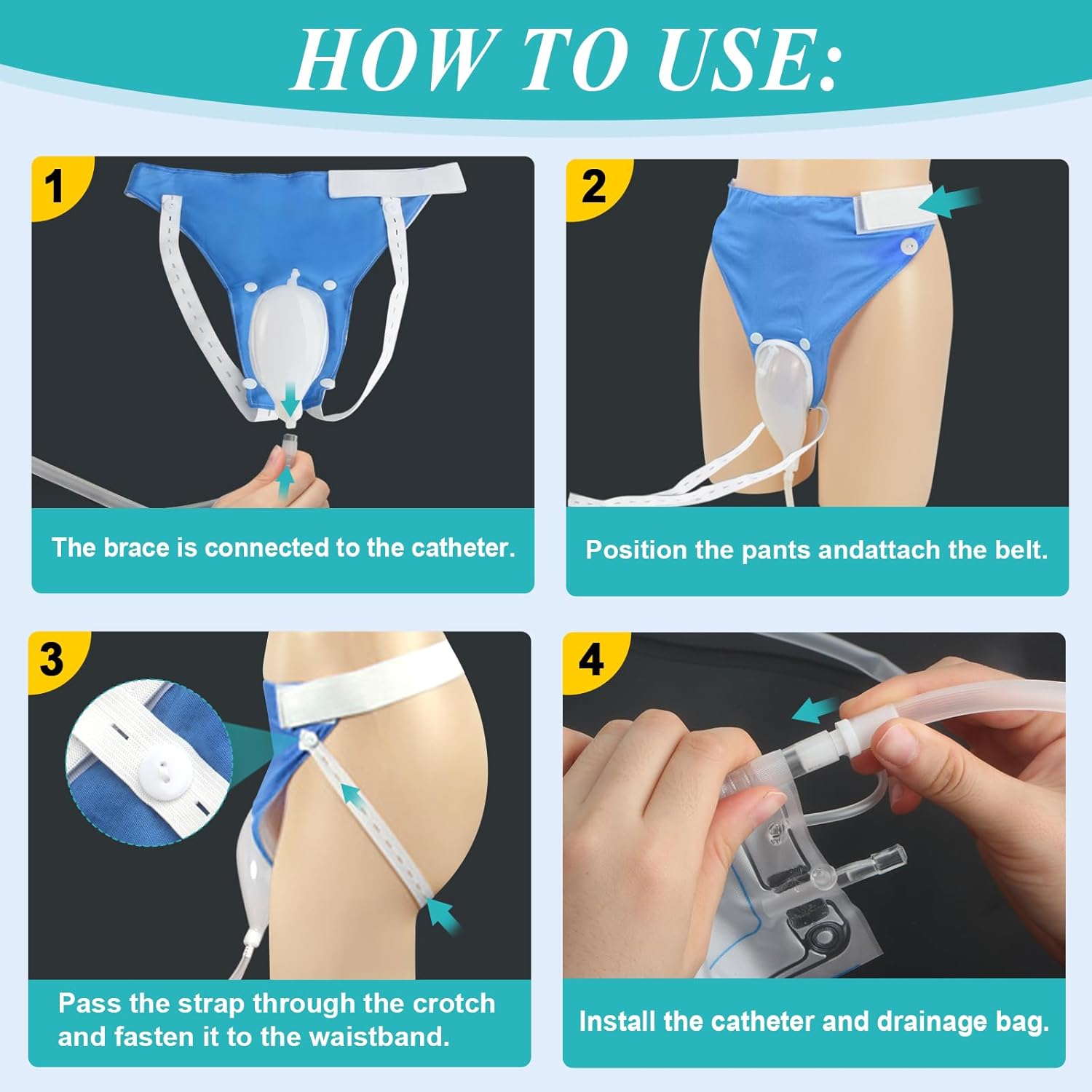 HOW TO USE:

1

The brace is connected to the catheter.

2

Position the pants andattach the belt.

3

Pass the strap through the crotch and fasten it to the waistband.

4

Install the catheter and drainage bag.