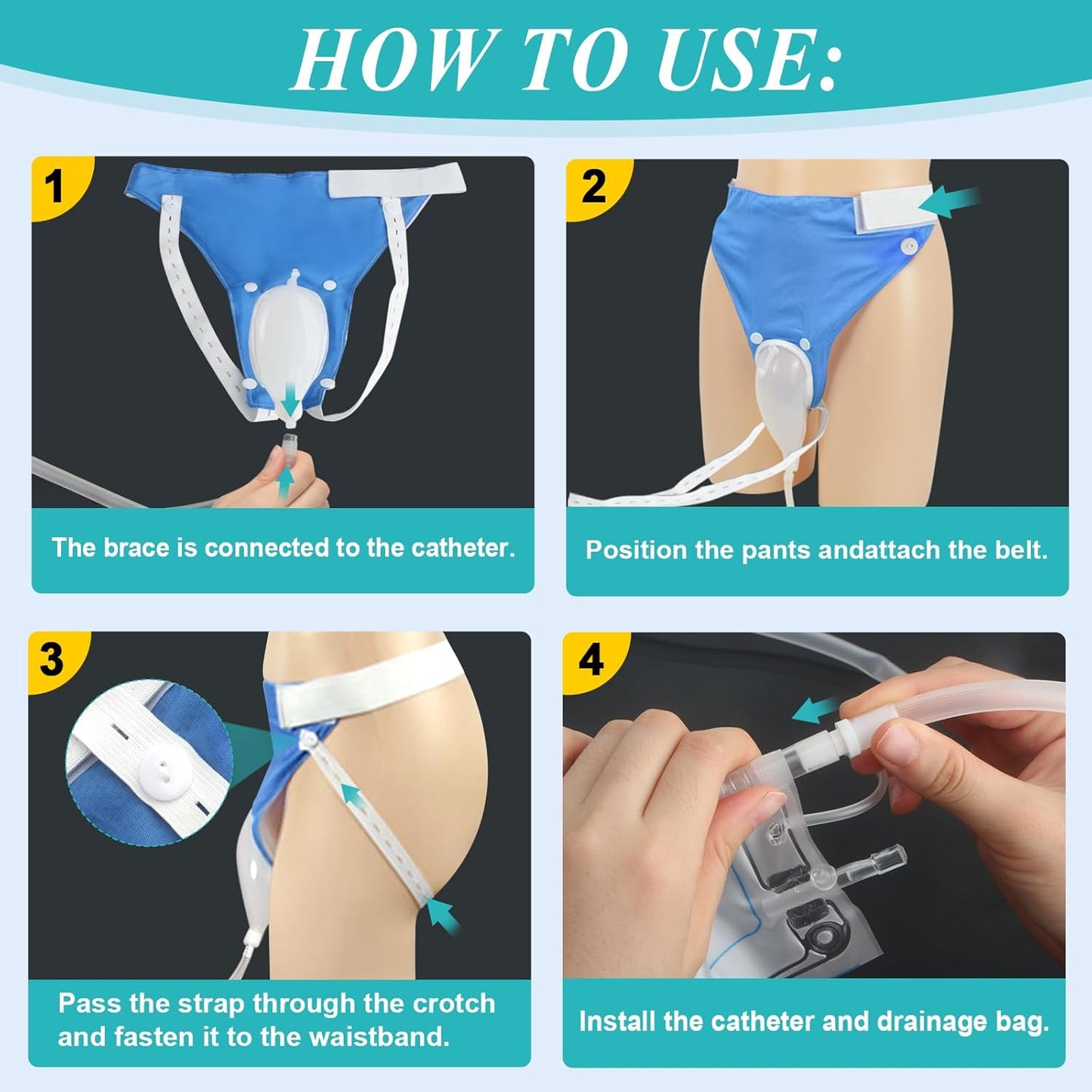 HOW TO USE:

1

The brace is connected to the catheter.

2

Position the pants andattach the belt.

3

Pass the strap through the crotch and fasten it to the waistband.

4

Install the catheter and drainage bag.