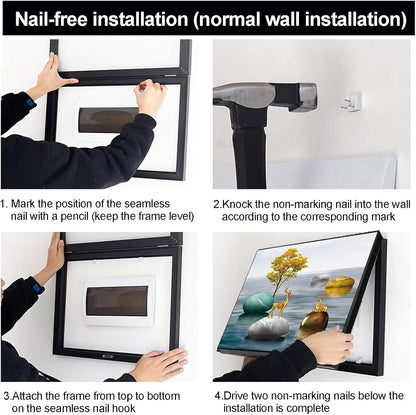 Nail-free installation (normal wall installation)

1. Mark the position of the seamless nail with a pencil (keep the frame level)

2.Knock the non-marking nail into the wall according to the corresponding mark

3.Attach the frame from top to bottom on the seamless nail hook

4.Drive two non-marking nails below the installation is complete