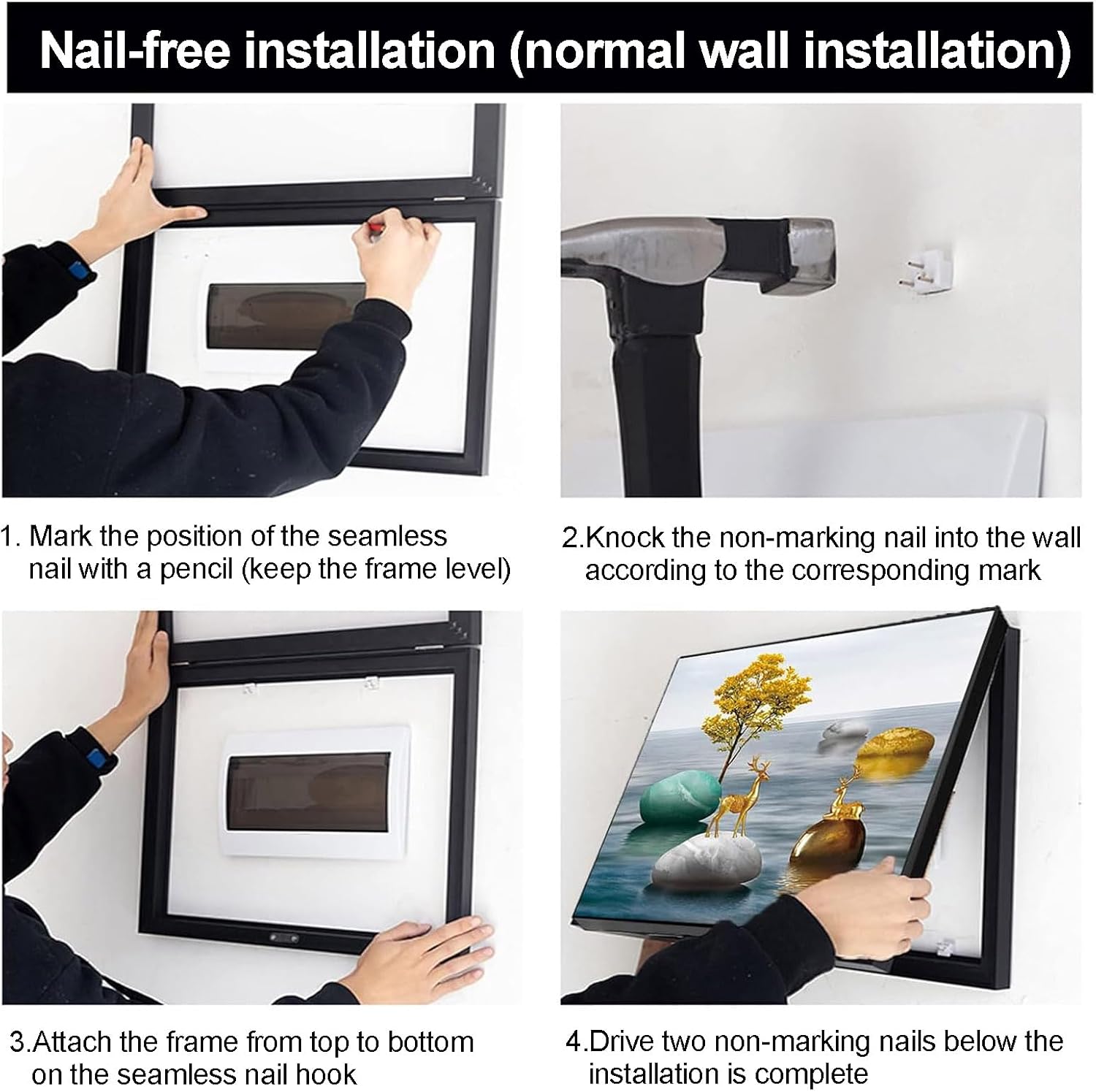 Nail-free installation (normal wall installation)

1. Mark the position of the seamless nail with a pencil (keep the frame level)

2.Knock the non-marking nail into the wall according to the corresponding mark

3.Attach the frame from top to bottom on the seamless nail hook

4.Drive two non-marking nails below the installation is complete